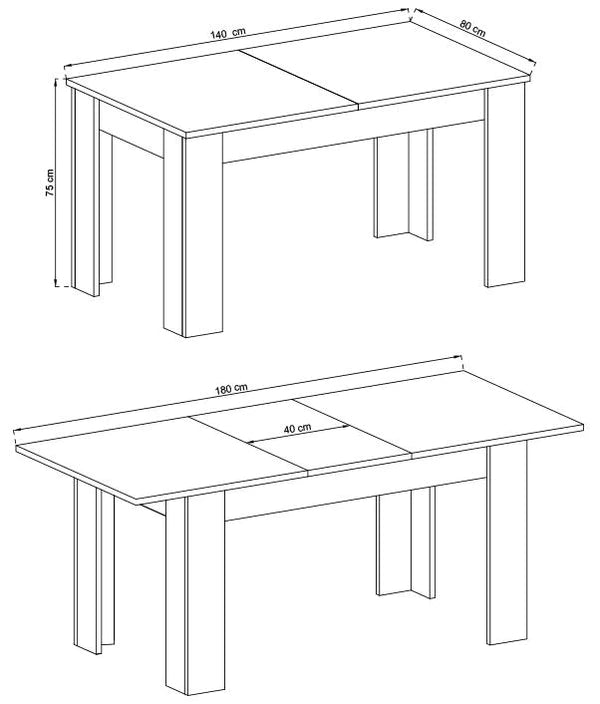 140 cm
80 cm
75 cm
180 cm
40 cm